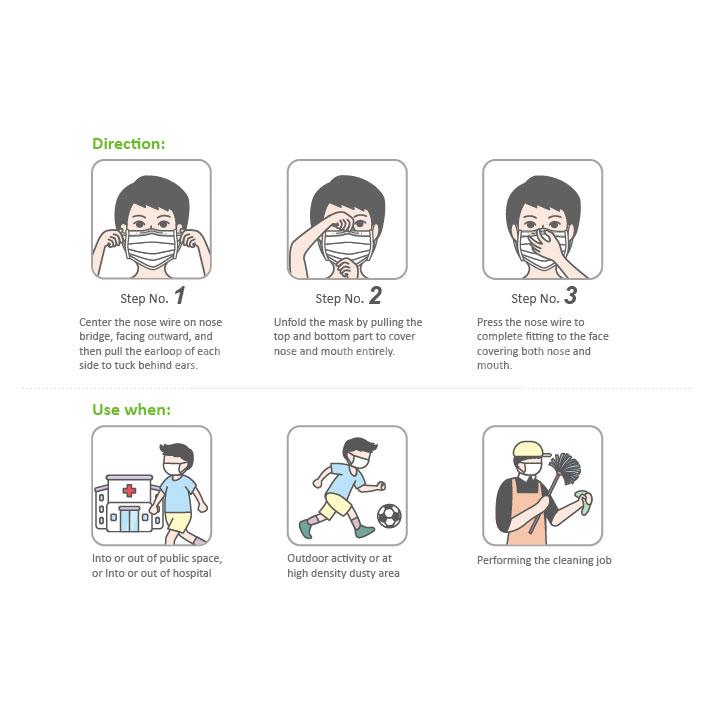 Direction:

Step No. 1

Center the nose wire on nose bridge, facing outward, and then pull the earloop of each side to tuck behind ears.

Step No. 2

Unfold the mask by pulling the top and bottom part to cover nose and mouth entirely.

Step No. 3

Press the nose wire to complete fitting to the face covering both nose and mouth.

Use when:

Into or out of public space, or Into or out of hospital

Outdoor activity or at high density dusty area

Performing the cleaning job