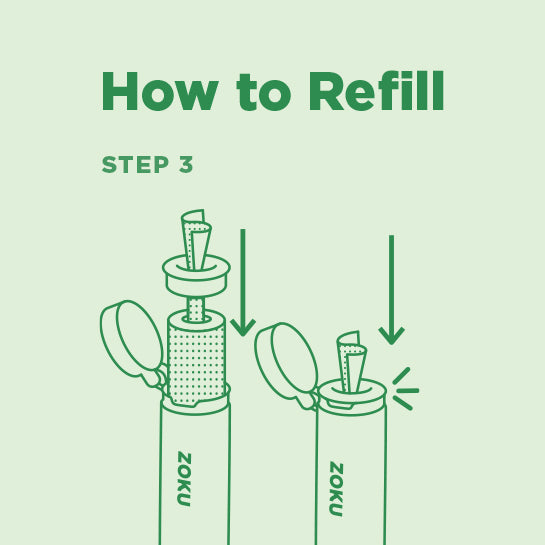 How to Refill

STEP 3

ZOKU

ZOKU