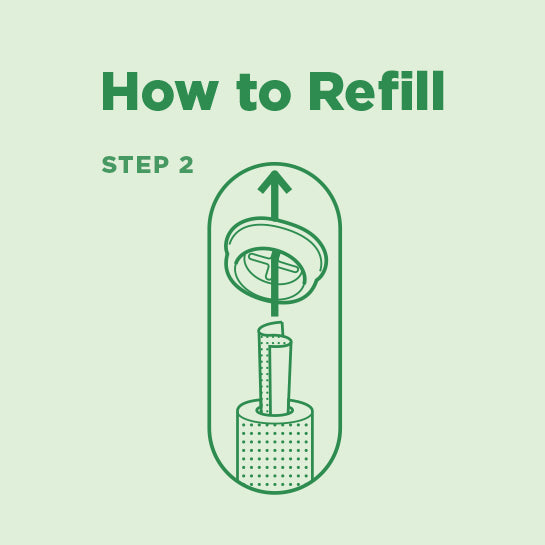 How to Refill

STEP 2