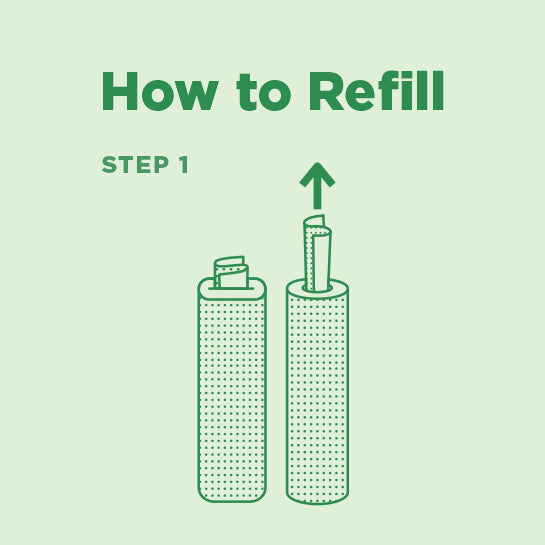 How to Refill

STEP 1