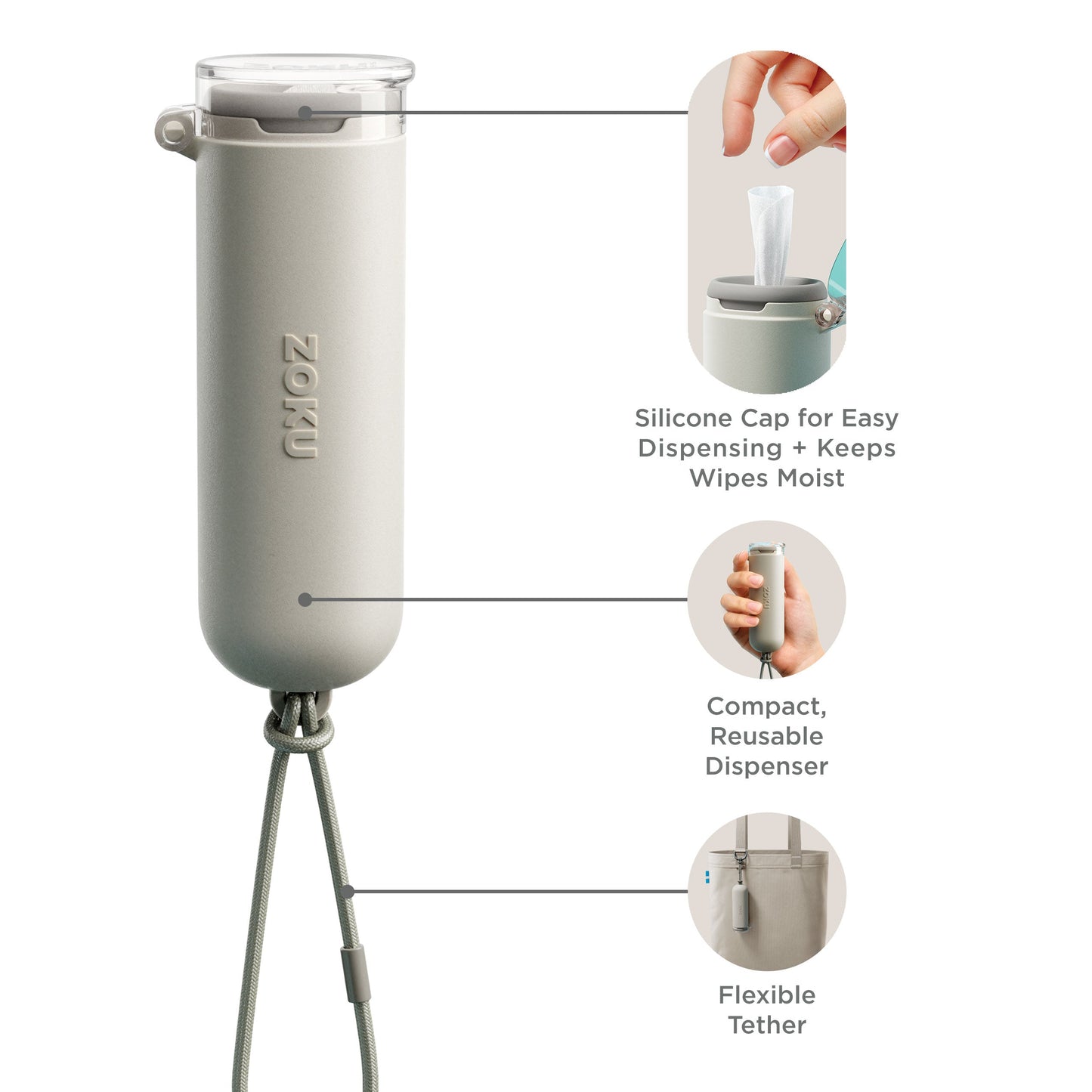 ZOKU

Silicone Cap for Easy Dispensing + Keeps Wipes Moist

ZOKU

Compact, Reusable Dispenser

Flexible Tether